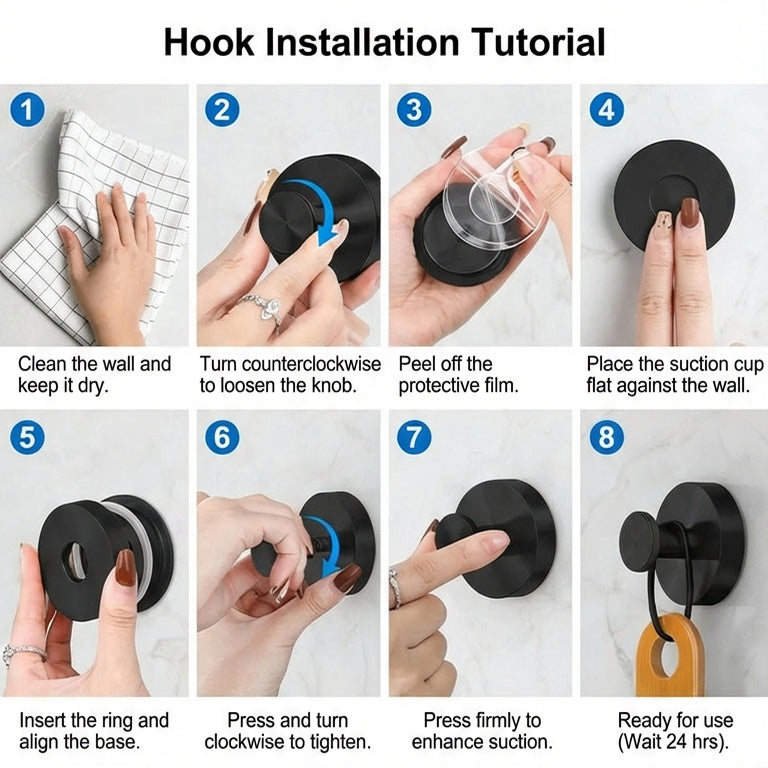 Hook Installation Tutorial

1
Clean the wall and keep it dry.

2
Turn counterclockwise to loosen the knob.

3
Peel off the protective film.

4
Place the suction cup flat against the wall.

5
Insert the ring and align the base.

6
Press and turn clockwise to tighten.

7
Press firmly to enhance suction.

8
Ready for use (Wait 24 hrs).