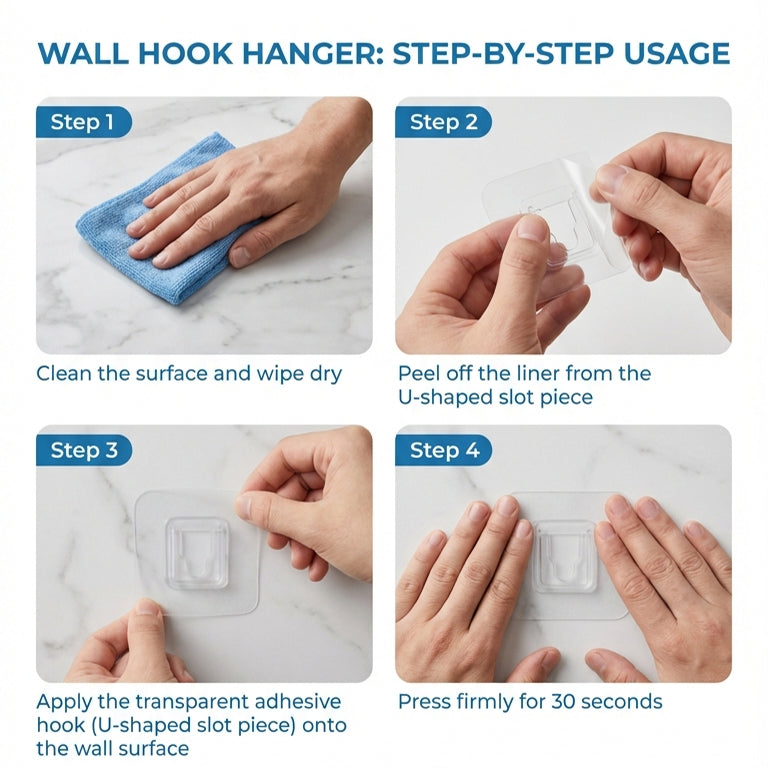 WALL HOOK HANGER: STEP-BY-STEP USAGE

Step 1

Clean the surface and wipe dry

Step 2

Peel off the liner from the U-shaped slot piece

Step 3

Apply the transparent adhesive hook (U-shaped slot piece) onto the wall surface

Step 4

Press firmly for 30 seconds